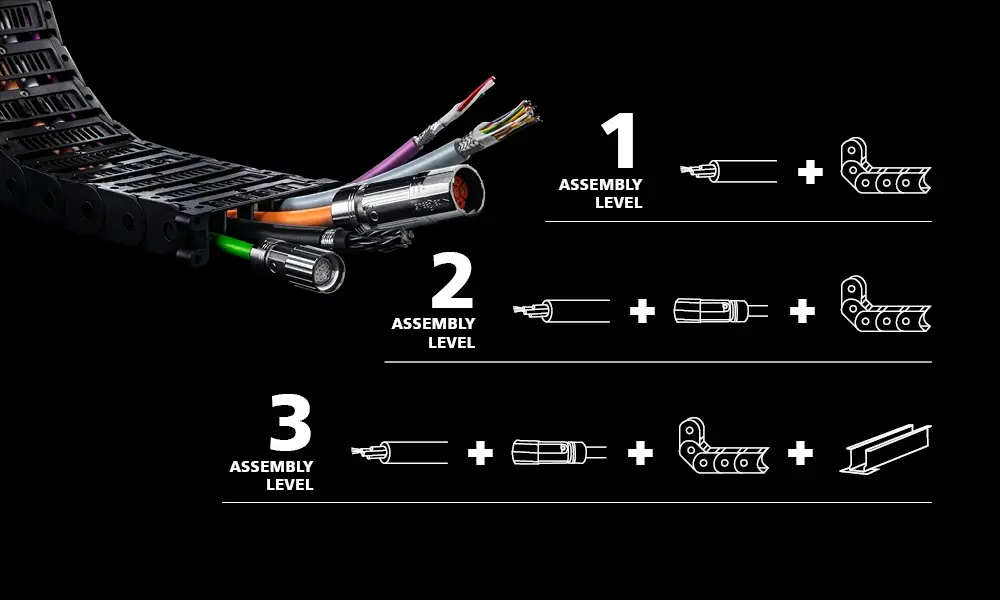 1
ASSEMBLY LEVEL

+

2
ASSEMBLY LEVEL

+ +

3
ASSEMBLY LEVEL

+ + +